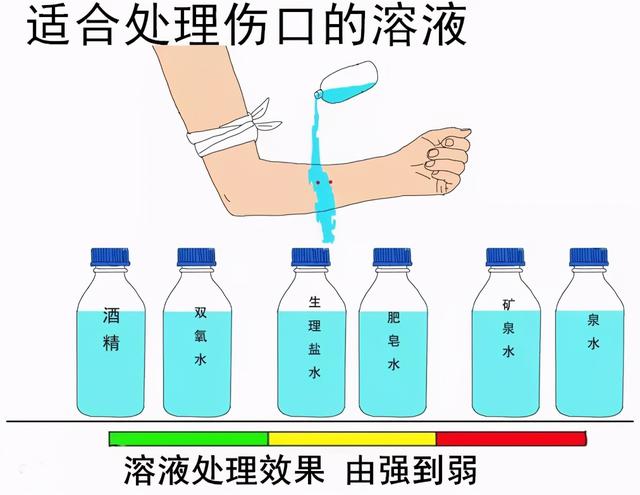 适合处理伤口的溶液

酒精

双氧水

生理盐水

肥皂水

矿泉水

泉水

溶液处理效果 由强到弱